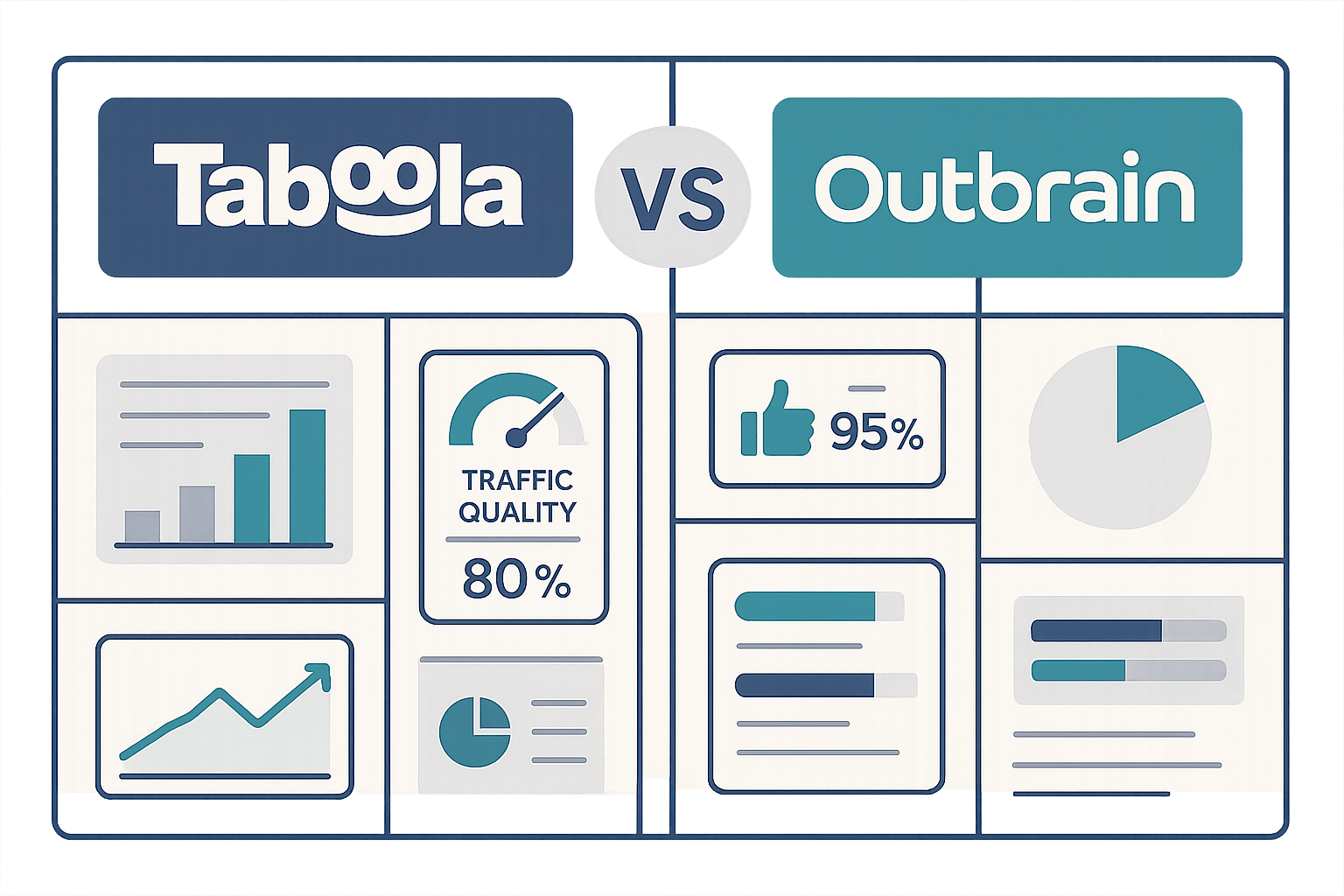 Taboola

VS

Outbrain

TRAFFIC QUALITY

80%

95%