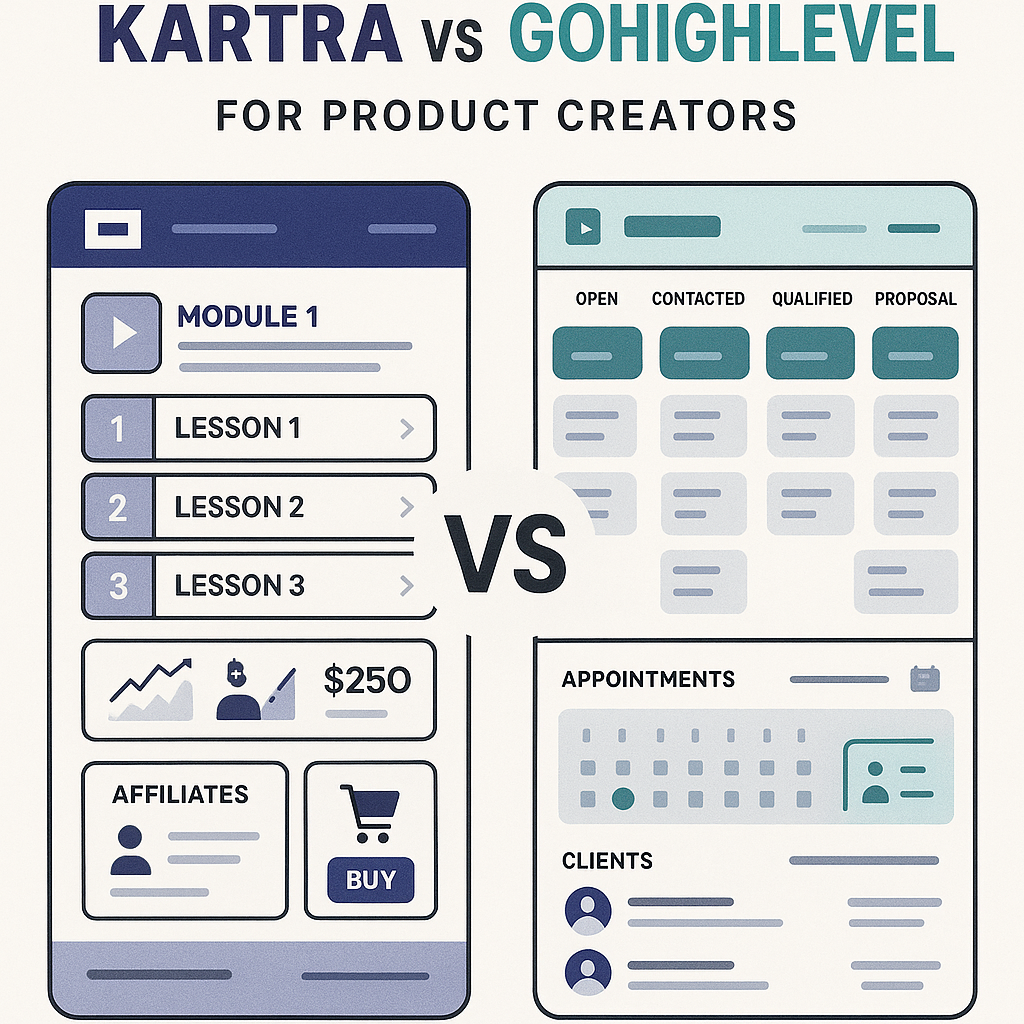 KARTRA VS GOHIGHLEVEL

FOR PRODUCT CREATORS

MODULE 1

1 LESSON 1

2 LESSON 2

3 LESSON 3

$250

AFFILIATES

BUY

VS

OPEN

CONTACTED

QUALIFIED

PROPOSAL

APPOINTMENTS

CLIENTS